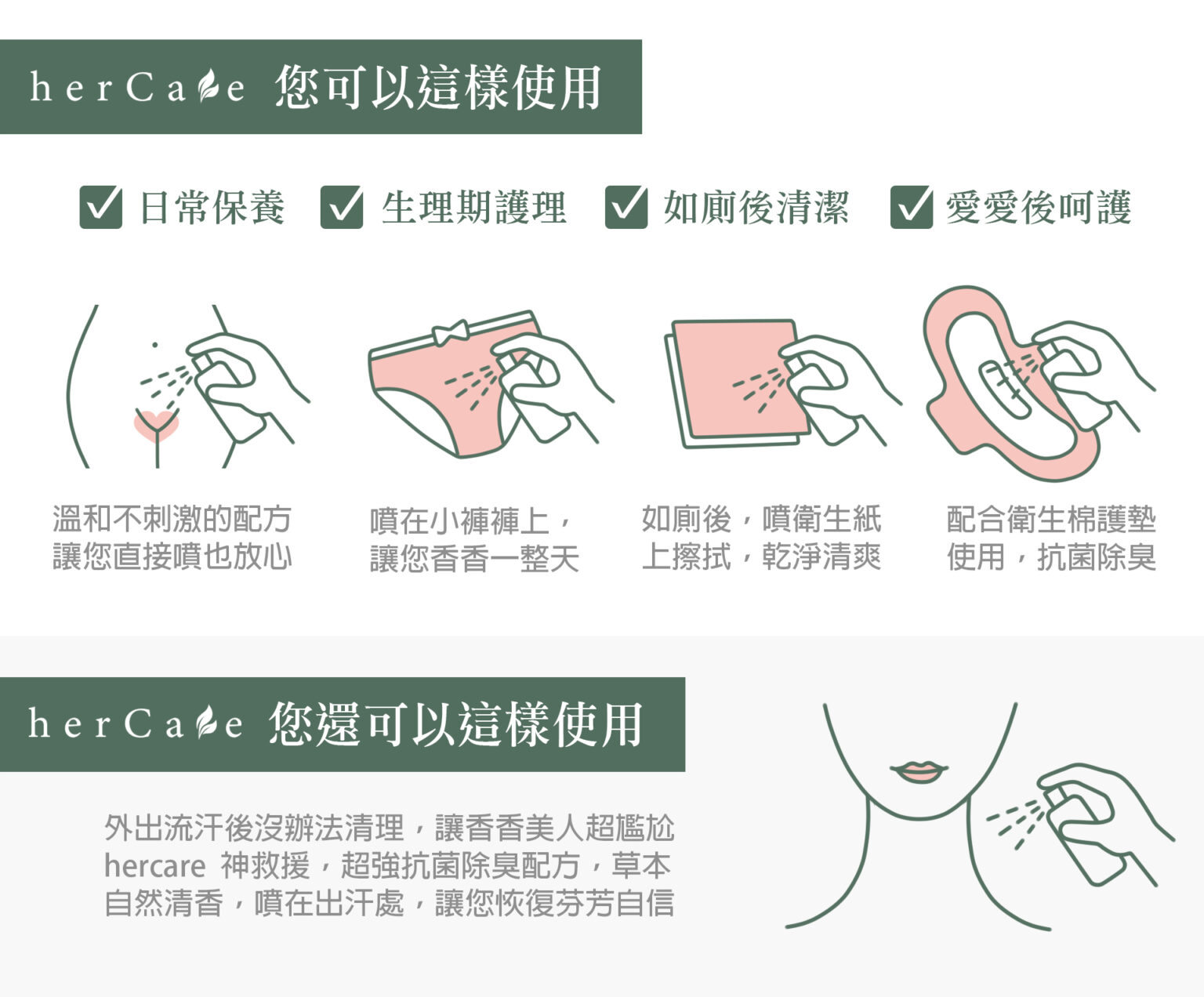 herCare 您可以這樣使用

日常保養　生理期護理　如廁後清潔　愛愛後呵護

溫和不刺激的配方
讓您直接噴也放心

噴在小褲褲上，
讓您香香一整天

如廁後，噴衛生紙
上擦拭，乾淨清爽

配合衛生棉護墊
使用，抗菌除臭

herCare 您還可以這樣使用

外出流汗後沒辦法清理，讓香香美人超尷尬
hercare 神救援，超強抗菌除臭配方，草本
自然清香，噴在出汗處，讓您恢復芬芳自信